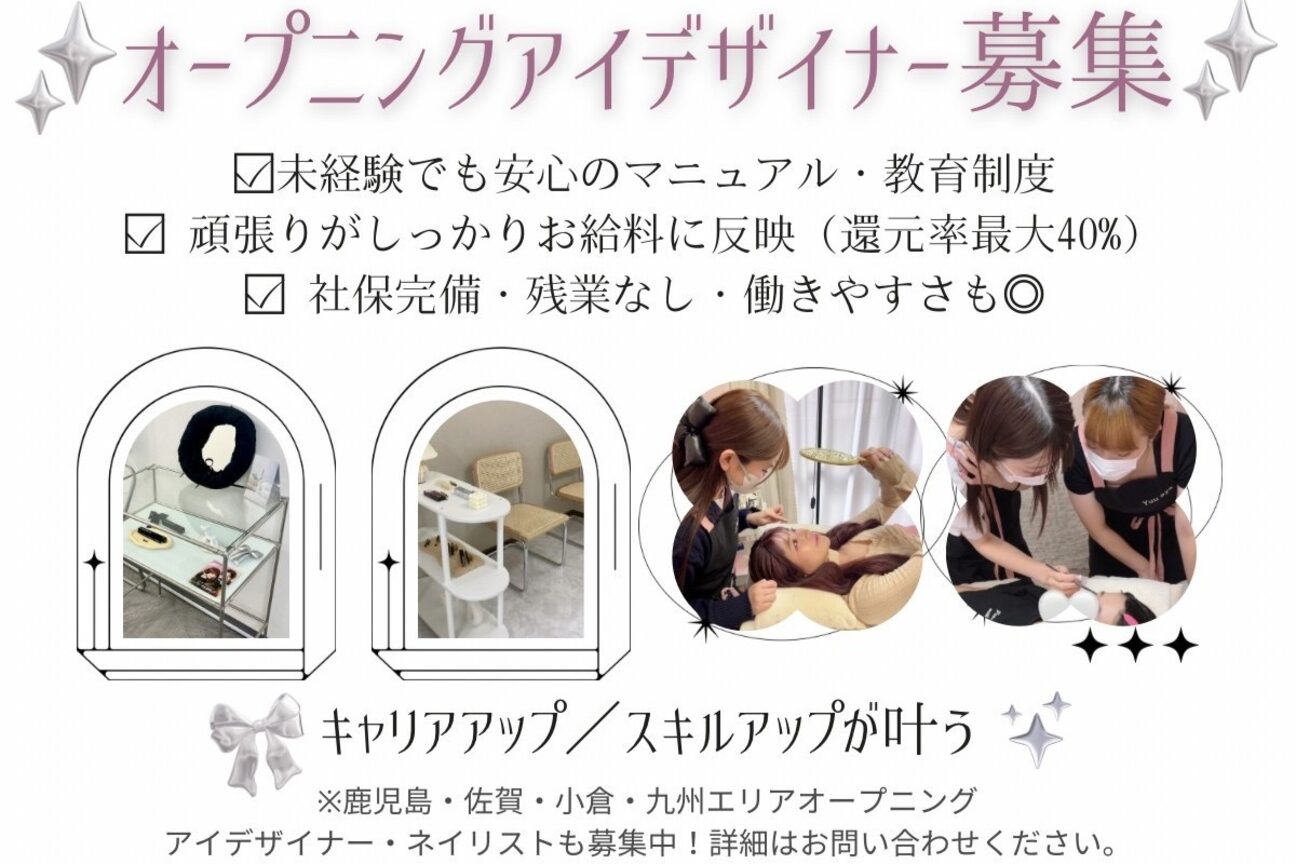 オープニングアイデザイナー募集

☑未経験でも安心のマニュアル・教育制度
☑ 頑張りがしっかりお給料に反映（還元率最大40%）
☑ 社保完備・残業なし・働きやすさも◎

キャリアアップ／スキルアップが叶う

※鹿児島・佐賀・小倉・九州エリアオープニング
アイデザイナー・ネイリストも募集中！詳細はお問い合わせください。