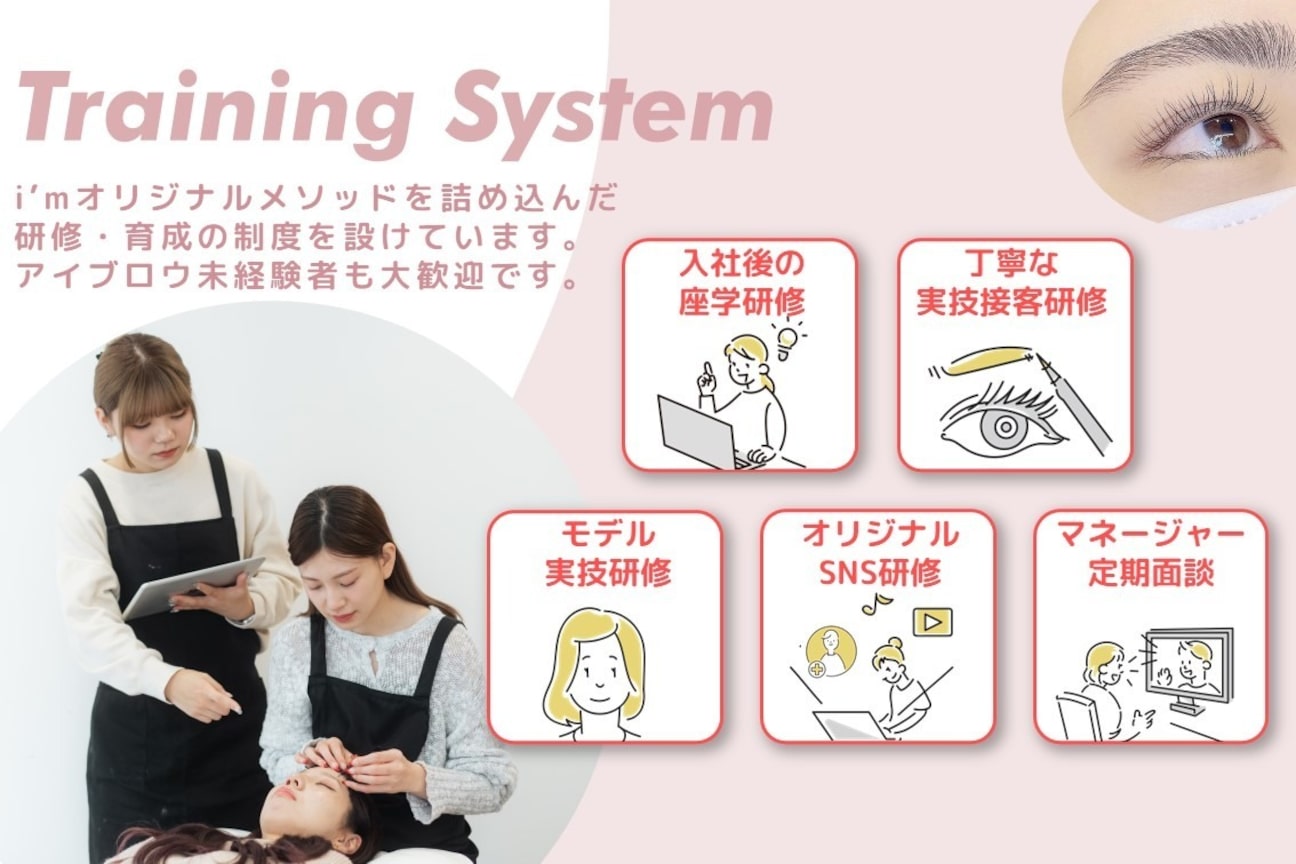 Training System

i'mオリジナルメソッドを詰め込んだ研修・育成の制度を設けています。アイブロウ未経験者も大歓迎です。

入社後の座学研修

丁寧な実技接客研修

モデル実技研修

オリジナルSNS研修

マネージャー定期面談