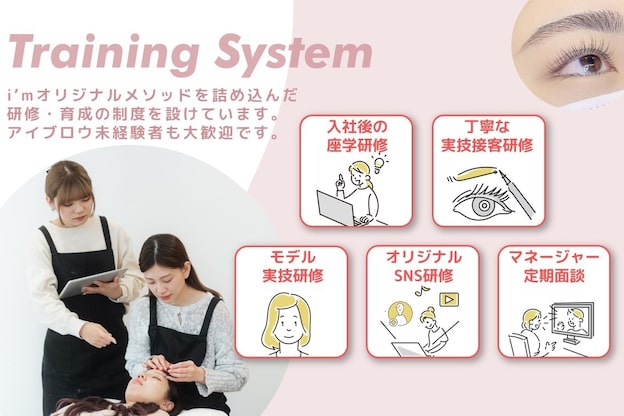 Training System

i'mオリジナルメソッドを詰め込んだ研修・育成の制度を設けています。アイブロウ未経験者も大歓迎です。

入社後の座学研修

丁寧な実技接客研修

モデル実技研修

オリジナルSNS研修

マネージャー定期面談