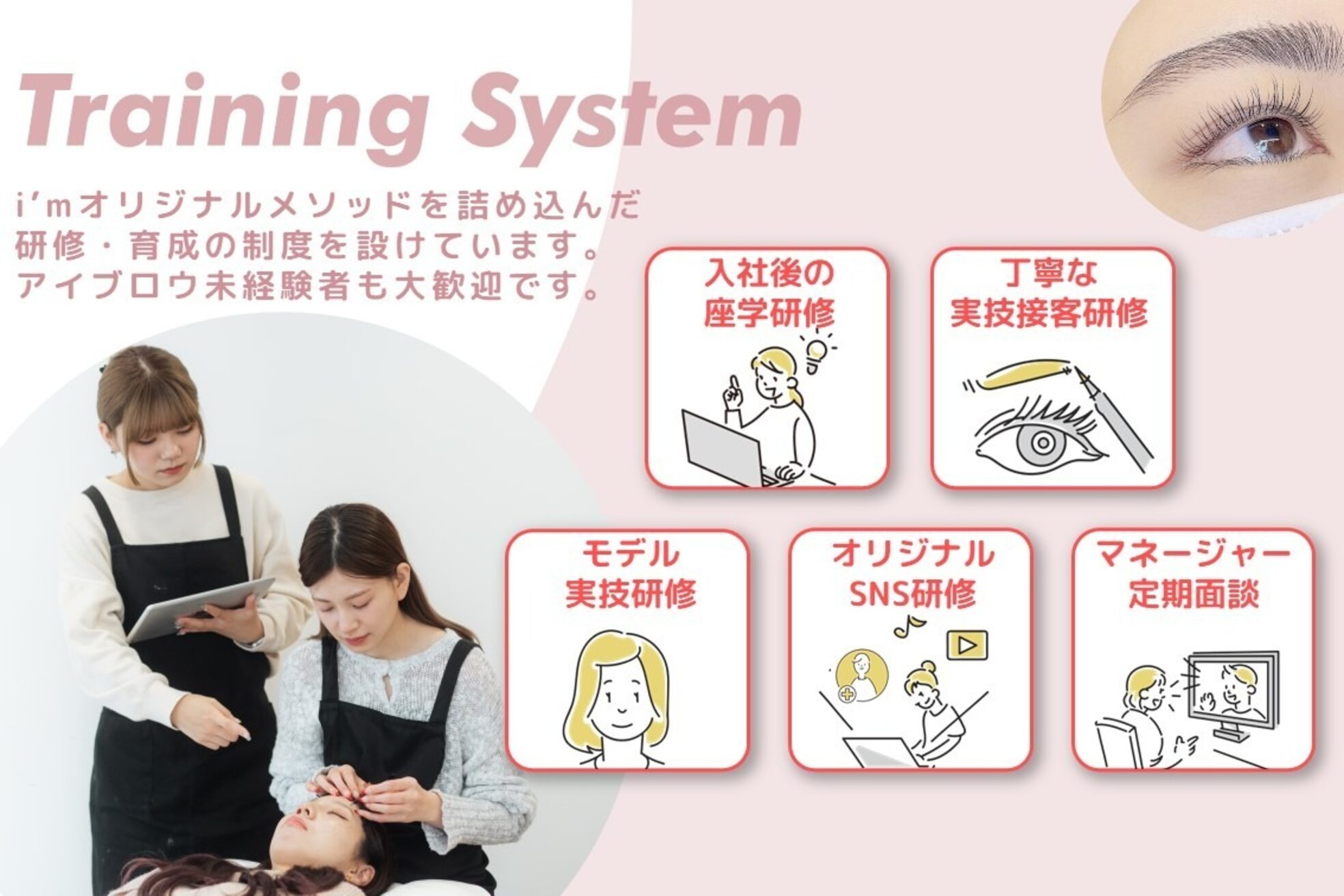 Training System

i'mオリジナルメソッドを詰め込んだ研修・育成の制度を設けています。アイブロウ未経験者も大歓迎です。

入社後の座学研修

丁寧な実技接客研修

モデル実技研修

オリジナルSNS研修

マネージャー定期面談