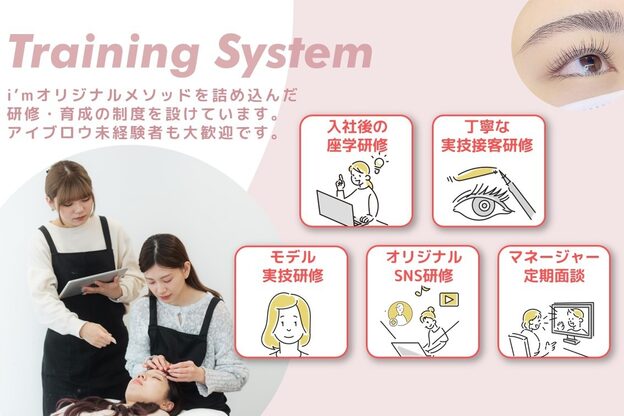 Training System

i'mオリジナルメソッドを詰め込んだ研修・育成の制度を設けています。アイブロウ未経験者も大歓迎です。

入社後の座学研修

丁寧な実技接客研修

モデル実技研修

オリジナルSNS研修

マネージャー定期面談