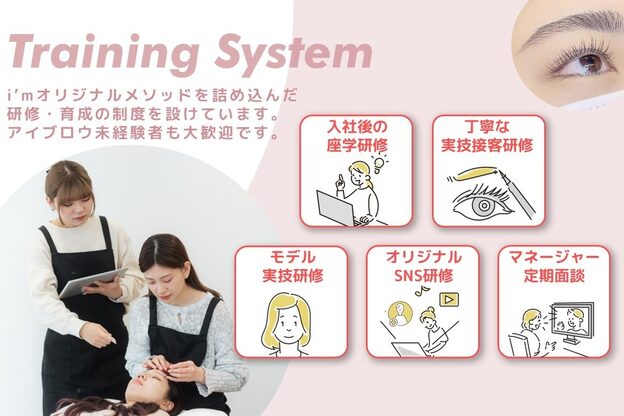 Training System

i'mオリジナルメソッドを詰め込んだ研修・育成の制度を設けています。アイブロウ未経験者も大歓迎です。

入社後の座学研修

丁寧な実技接客研修

モデル実技研修

オリジナルSNS研修

マネージャー定期面談